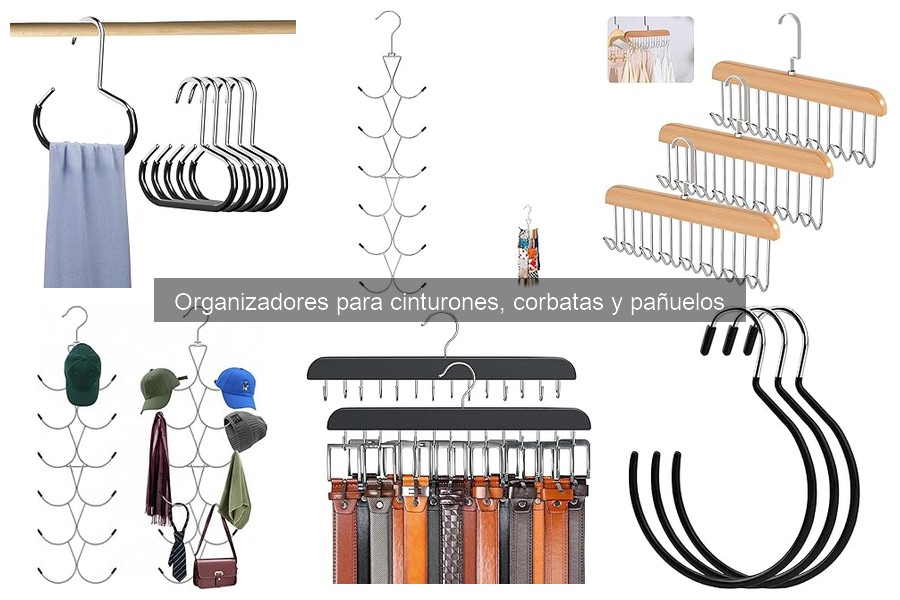 Organizadores para cinturones, corbatas y pañuelos